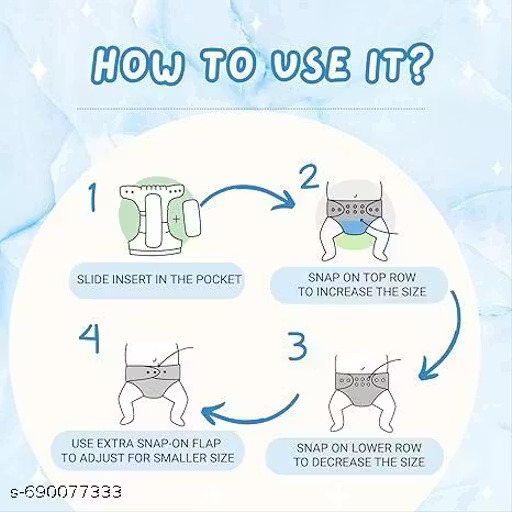 HOW TO USE IT?

1

SLIDE INSERT IN THE POCKET

2

SNAP ON TOP ROW TO INCREASE THE SIZE

3

SNAP ON LOWER ROW TO DECREASE THE SIZE

4

USE EXTRA SNAP-ON FLAP TO ADJUST FOR SMALLER SIZE

s-690077333