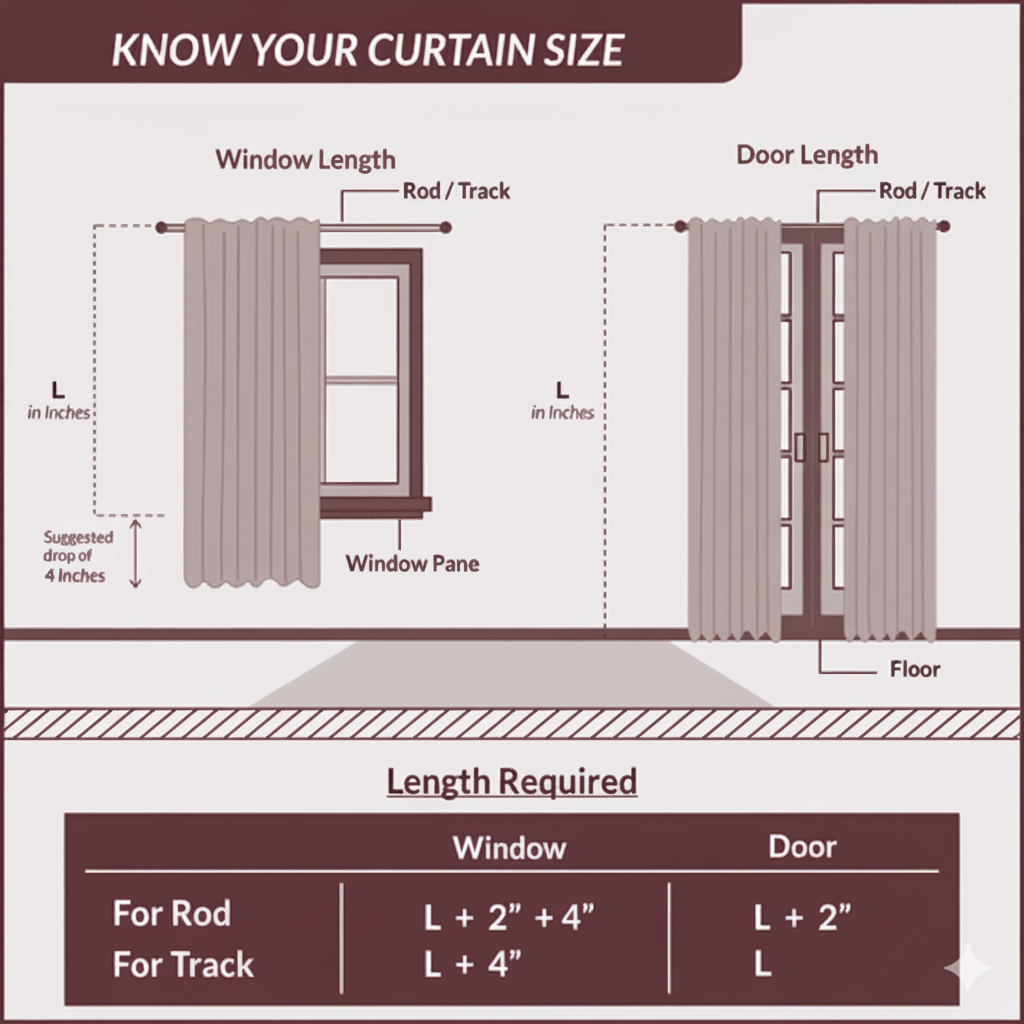 KNOW YOUR CURTAIN SIZE

Window Length

Rod / Track

L
in Inches

Suggested drop of 4 Inches

Window Pane

Door Length

Rod / Track

L
in Inches

Floor

Length Required

| | Window | Door |
|---|---|---|
| For Rod | L + 2” + 4” | L + 2” |
| For Track | L + 4” | L |